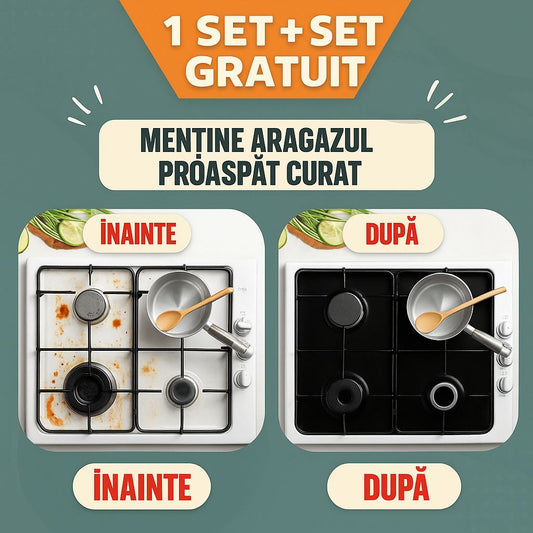 1 SET + SET GRATUIT

MENȚINE ARAGAZUL PROASPĂT CURAT

ÎNAINTE

DUPĂ

ÎNAINTE

DUPĂ